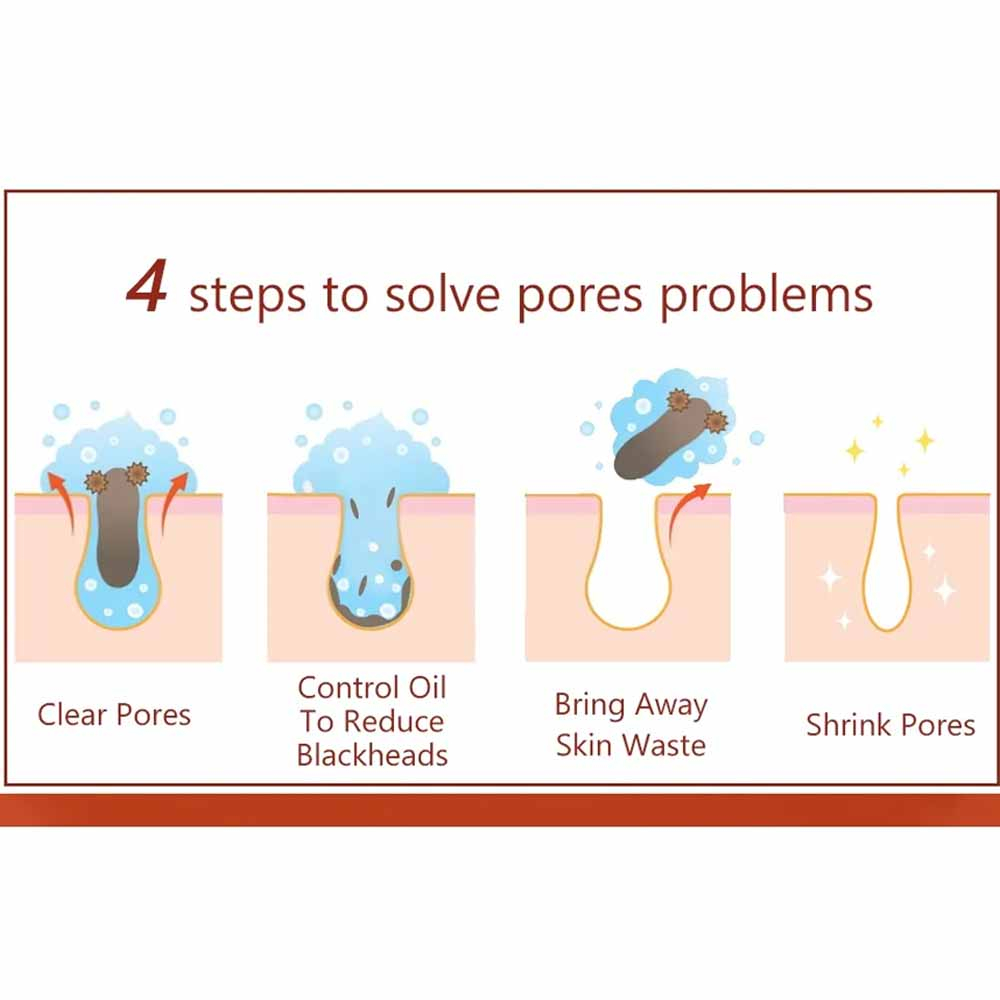 4 steps to solve pores problems

Clear Pores

Control Oil To Reduce Blackheads

Bring Away Skin Waste

Shrink Pores